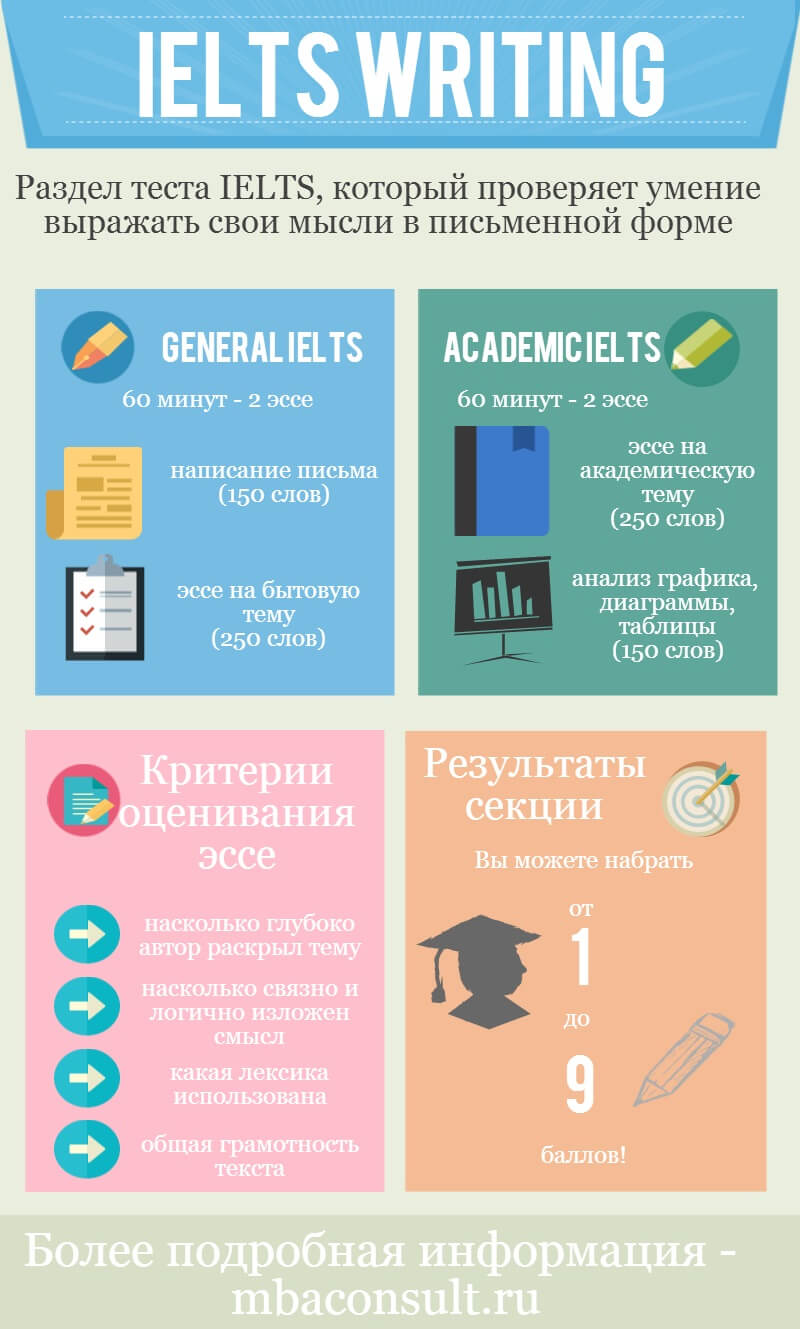 IELTS WRITING

Раздел теста IELTS, который проверяет умение выражать свои мысли в письменной форме

GENERAL IELTS

60 минут - 2 эссе

написание письма (150 слов)

эссе на бытовую тему (250 слов)

ACADEMIC IELTS

60 минут - 2 эссе

эссе на академическую тему (250 слов)

анализ графика, диаграммы, таблицы (150 слов)

Критерии оценивания эссе

насколько глубоко автор раскрыл тему

насколько связно и логично изложен смысл

какая лексика использована

общая грамотность текста

Результаты секции

Вы можете набрать

от

1

до

9

баллов!

Более подробная информация - mbaconsult.ru